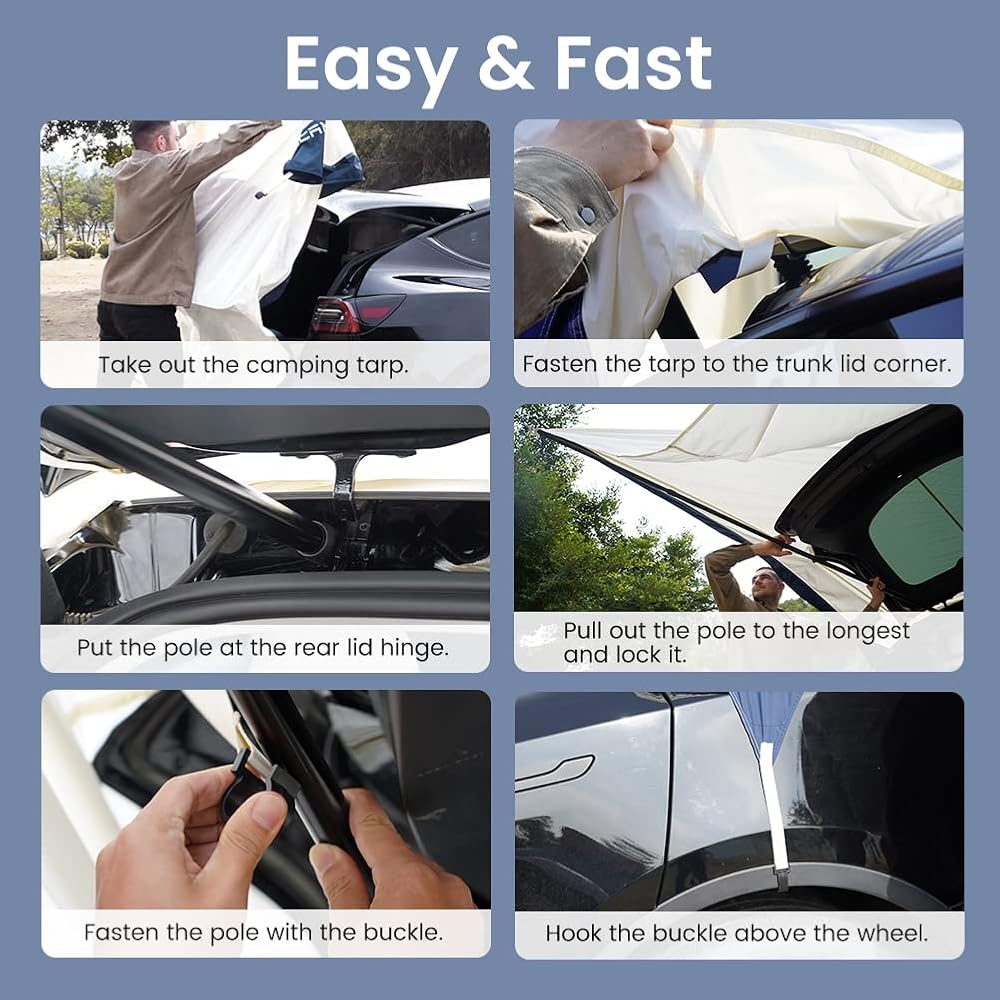 Easy & Fast

Take out the camping tarp.

Fasten the tarp to the trunk lid corner.

Put the pole at the rear lid hinge.

Pull out the pole to the longest and lock it.

Fasten the pole with the buckle.

Hook the buckle above the wheel.