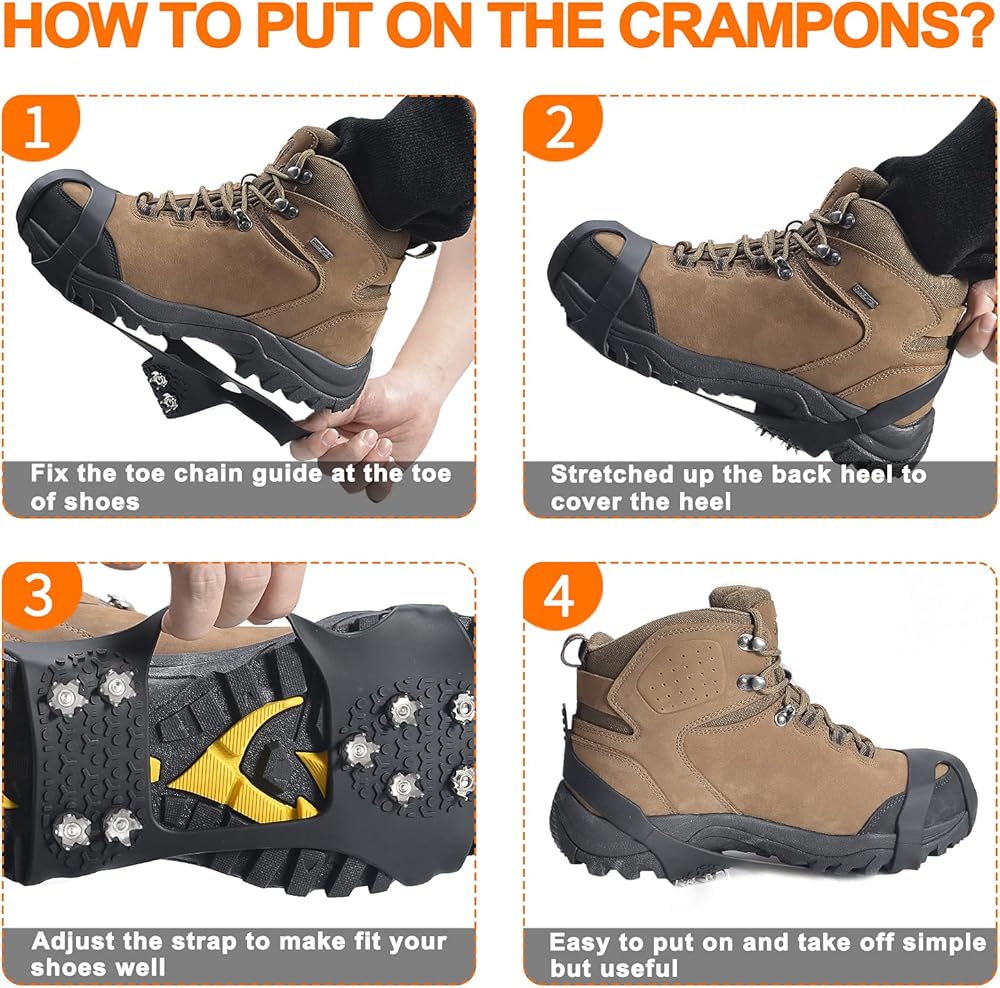 HOW TO PUT ON THE CRAMPONS?

1

Fix the toe chain guide at the toe of shoes

2

Stretched up the back heel to cover the heel

3

Adjust the strap to make fit your shoes well

4

Easy to put on and take off simple but useful