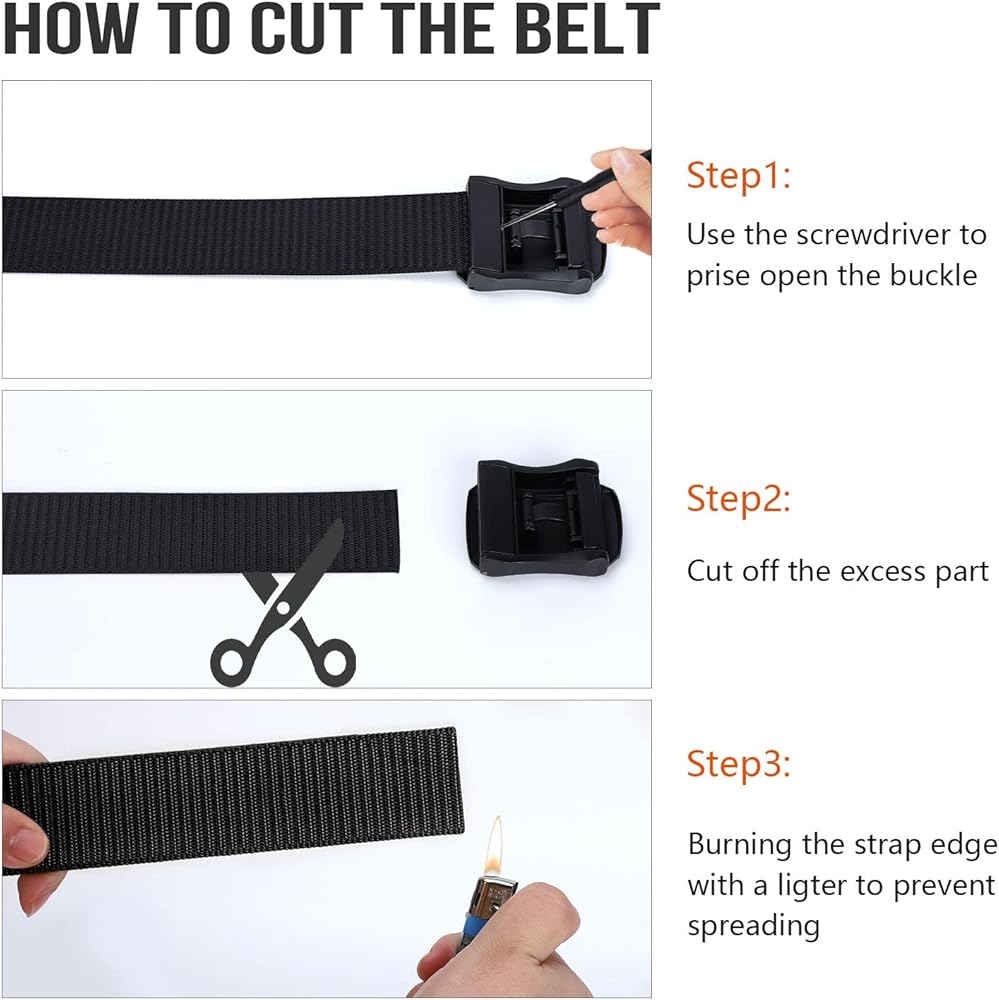 HOW TO CUT THE BELT

Step1:

Use the screwdriver to prise open the buckle

Step2:

Cut off the excess part

Step3:

Burning the strap edge with a ligter to prevent spreading