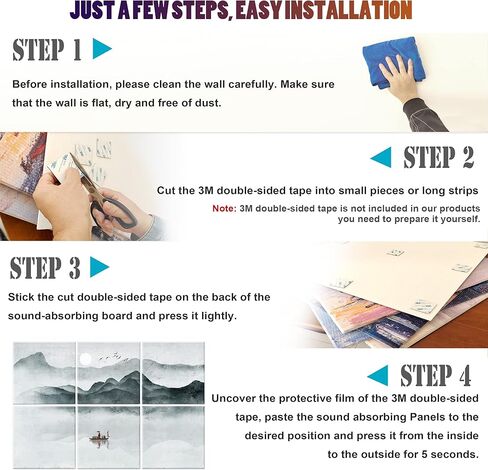 JUST A FEW STEPS, EASY INSTALLATION

STEP 1

Before installation, please clean the wall carefully. Make sure that the wall is flat, dry and free of dust.

STEP 2

Cut the 3M double-sided tape into small pieces or long strips

Note: 3M double-sided tape is not included in our products you need to prepare it yourself.

STEP 3

Stick the cut double-sided tape on the back of the sound-absorbing board and press it lightly.

STEP 4

Uncover the protective film of the 3M double-sided tape, paste the sound absorbing Panels to the desired position and press it from the inside to the outside for 5 seconds.