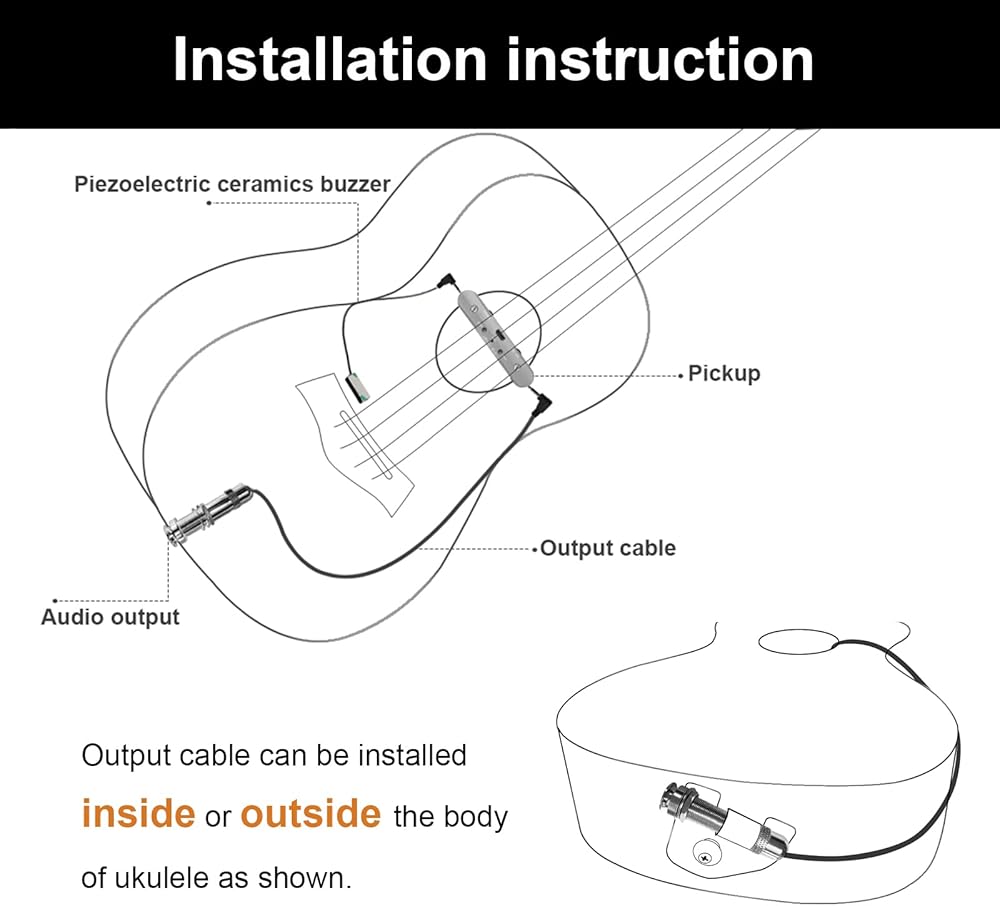 Installation instruction

Piezoelectric ceramics buzzer

Pickup

Output cable

Audio output

Output cable can be installed inside or outside the body of ukulele as shown.