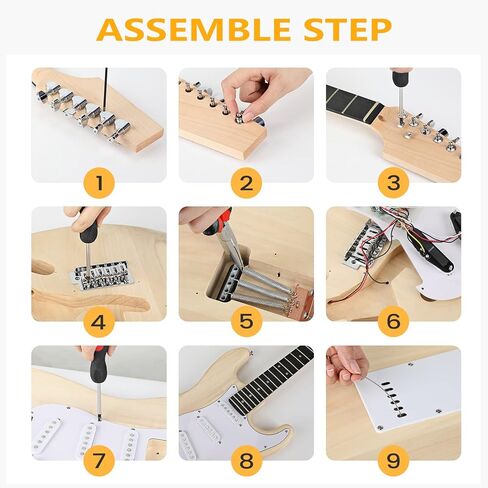 ASSEMBLE STEP

1

2

3

4

5

6

7

8

9