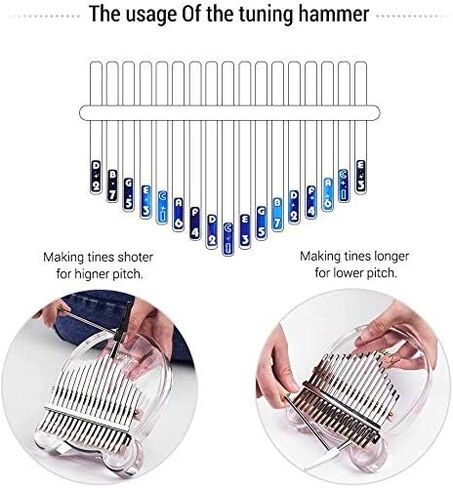 The usage Of the tuning hammer

D 2
B 7
G 5
E 3
C 1
A 6
F 4
D 2
C 1
E 3
G 5
B 7
D 2
F 4
A 6
C 1
E 3

Making tines shoter for higner pitch.

Making tines longer for lower pitch.