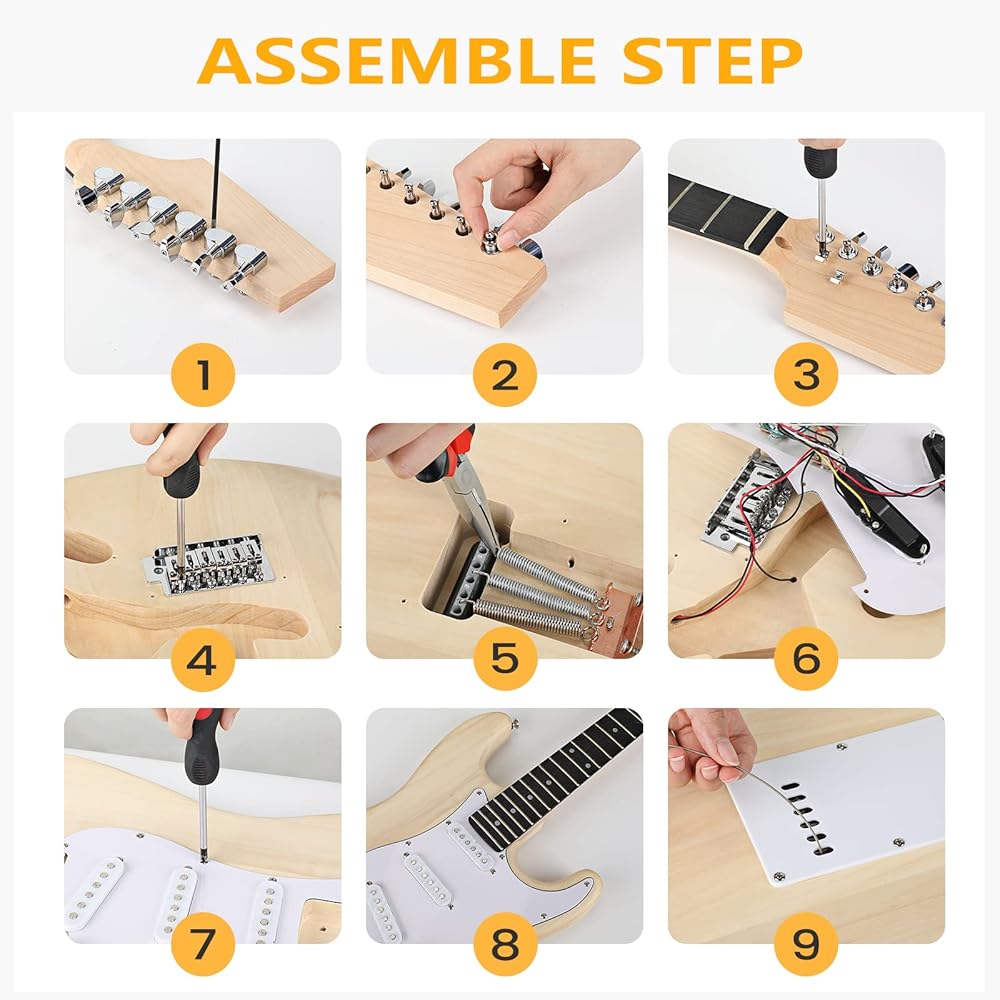 ASSEMBLE STEP

1

2

3

4

5

6

7

8

9