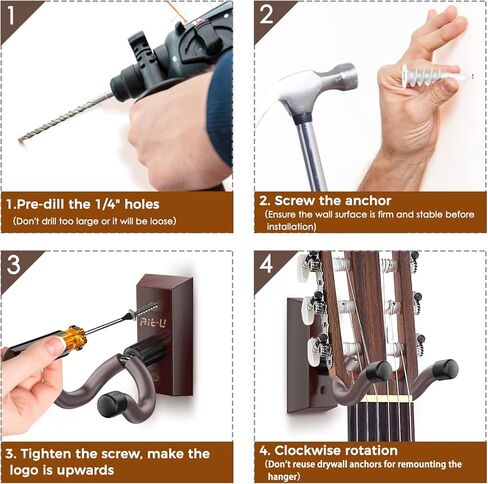 1

1.Pre-dill the 1/4" holes
(Don't drill too large or it will be loose)

2

2. Screw the anchor
(Ensure the wall surface is firm and stable before installation)

3

Rit-U

3. Tighten the screw, make the logo is upwards

4

4. Clockwise rotation
(Don't reuse drywall anchors for remounting the hanger)