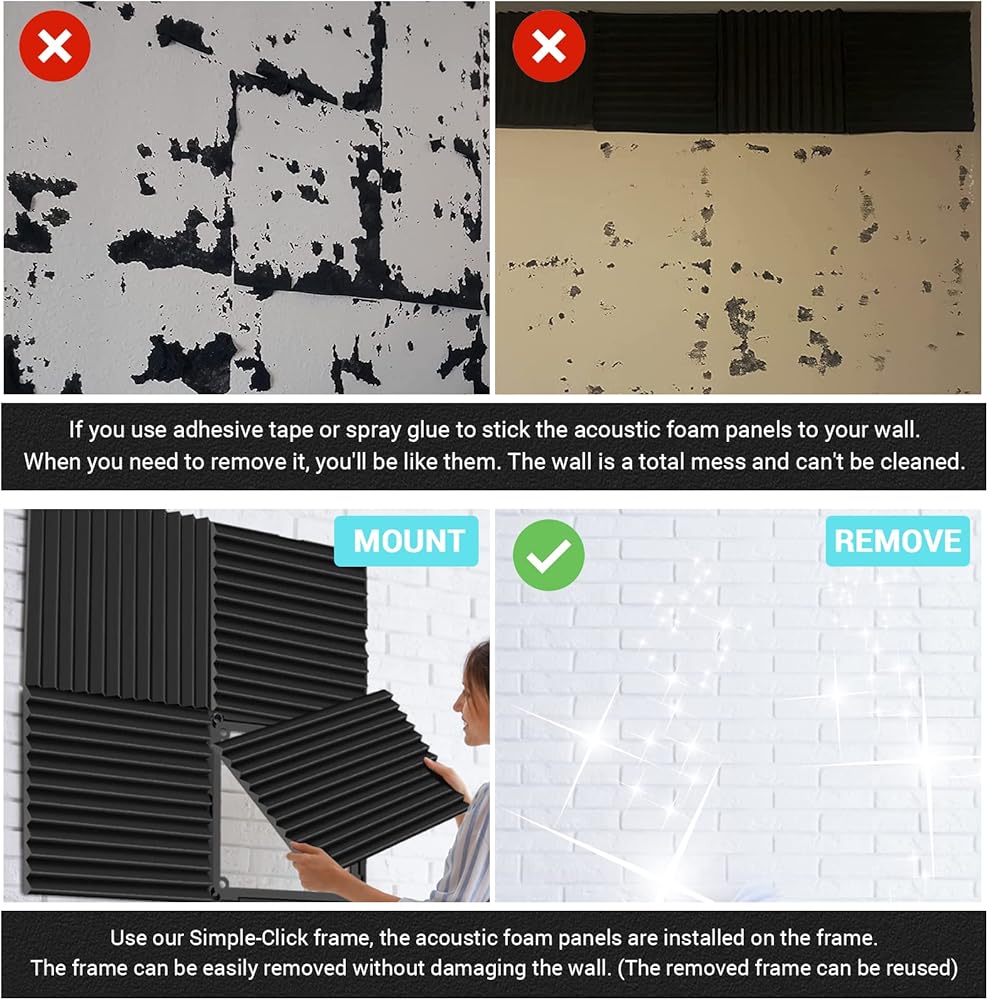 If you use adhesive tape or spray glue to stick the acoustic foam panels to your wall. When you need to remove it, you'll be like them. The wall is a total mess and can't be cleaned.

MOUNT

REMOVE

Use our Simple-Click frame, the acoustic foam panels are installed on the frame. The frame can be easily removed without damaging the wall. (The removed frame can be reused)