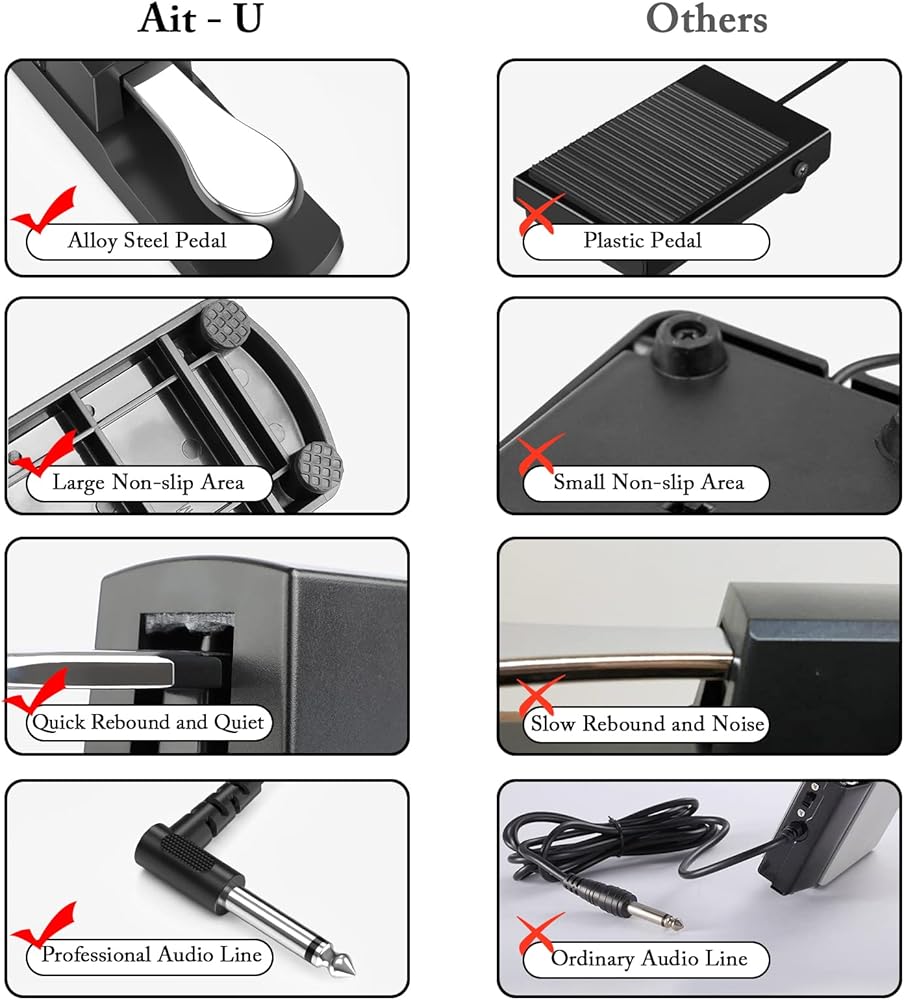 Ait - U

Alloy Steel Pedal

Large Non-slip Area

Quick Rebound and Quiet

Professional Audio Line

Others

Plastic Pedal

Small Non-slip Area

Slow Rebound and Noise

Ordinary Audio Line