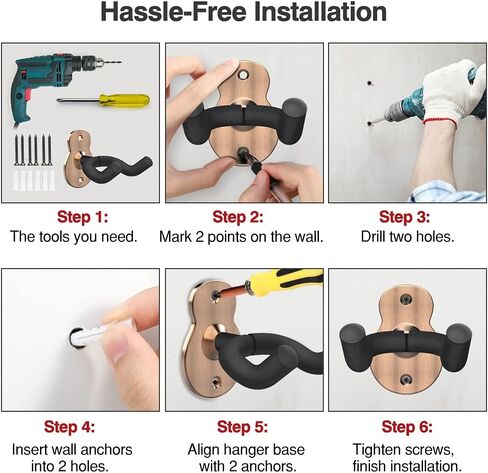 Hassle-Free Installation

Step 1:
The tools you need.

Step 2:
Mark 2 points on the wall.

Step 3:
Drill two holes.

Step 4:
Insert wall anchors into 2 holes.

Step 5:
Align hanger base with 2 anchors.

Step 6:
Tighten screws, finish installation.