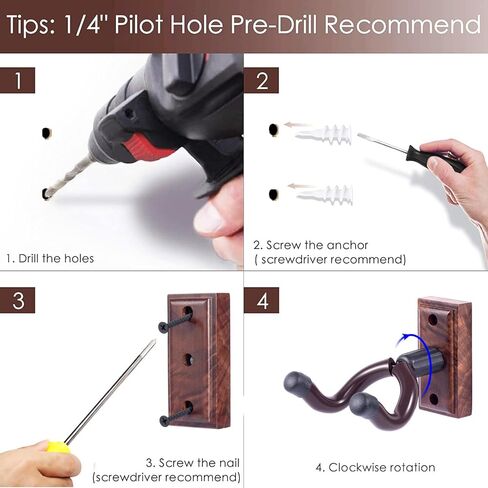 Tips: 1/4" Pilot Hole Pre-Drill Recommend

1

1. Drill the holes

2

2. Screw the anchor
( screwdriver recommend)

3

3. Screw the nail
(screwdriver recommend)

4

4. Clockwise rotation