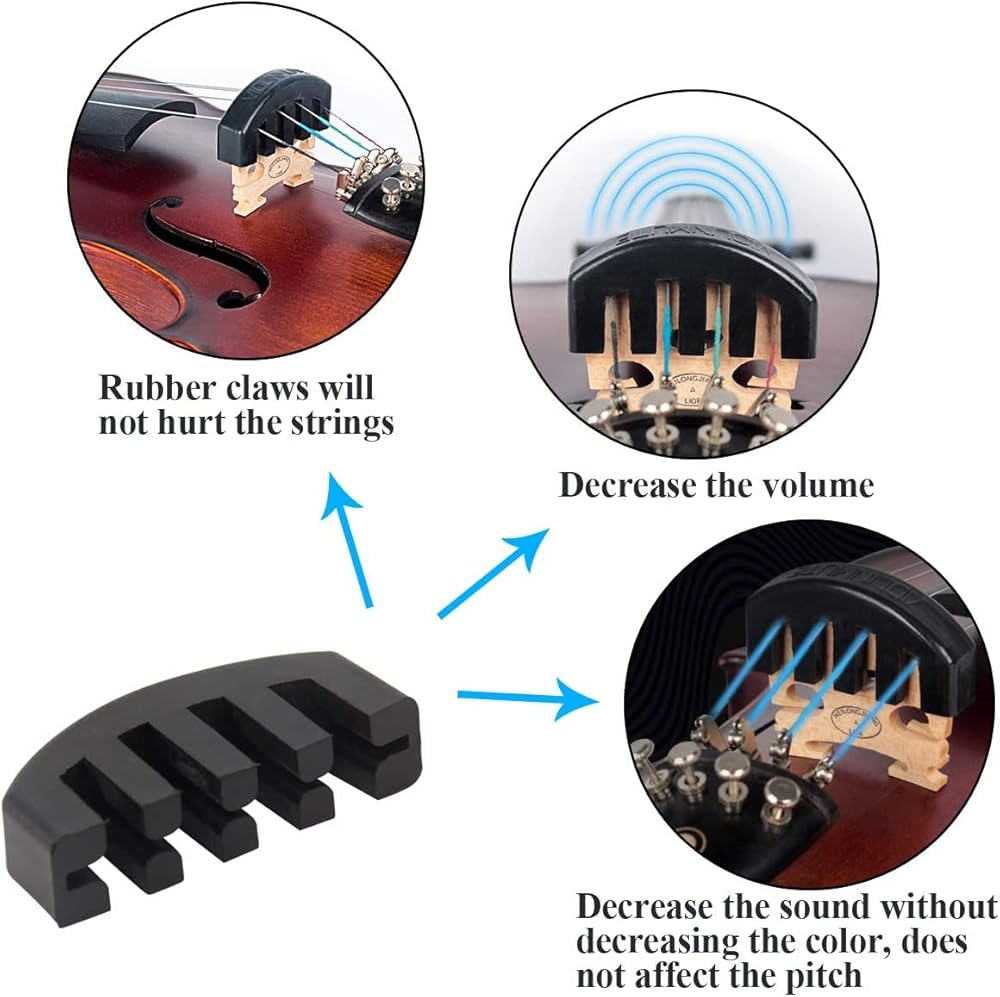 Rubber claws will not hurt the strings

Decrease the volume

Decrease the sound without decreasing the color, does not affect the pitch