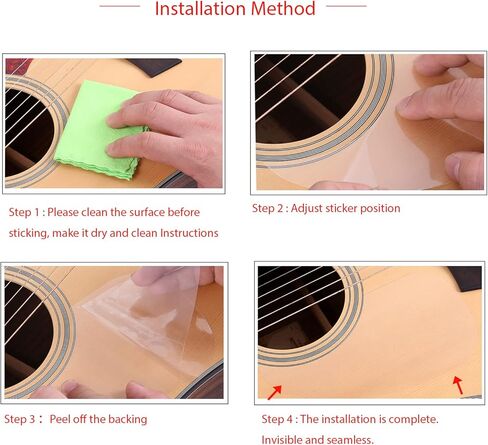 Installation Method

Step 1 : Please clean the surface before sticking, make it dry and clean Instructions

Step 2 : Adjust sticker position

Step 3： Peel off the backing

Step 4 : The installation is complete. Invisible and seamless.