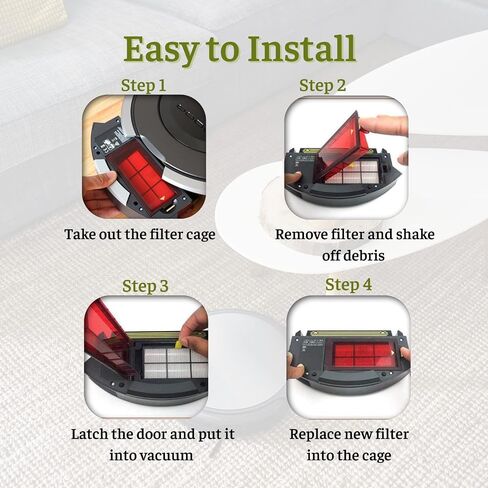 Easy to Install

Step 1

Take out the filter cage

Step 2

Remove filter and shake off debris

Step 3

Latch the door and put it into vacuum

Step 4

Replace new filter into the cage