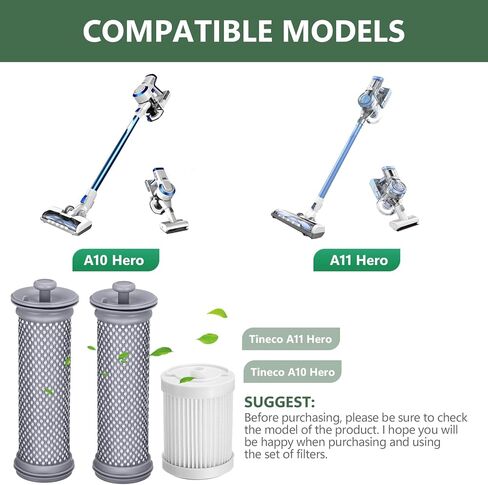 COMPATIBLE MODELS

A10 Hero

A11 Hero

Tineco A11 Hero

Tineco A10 Hero

SUGGEST:

Before purchasing, please be sure to check the model of the product. I hope you will be happy when purchasing and using the set of filters.