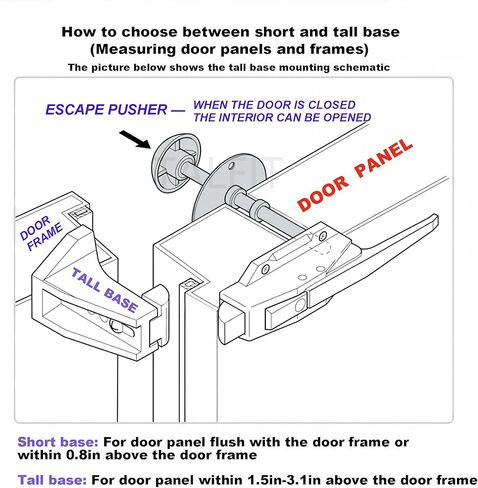 How to choose between short and tall base
(Measuring door panels and frames)
The picture below shows the tall base mounting schematic

ESCAPE PUSHER — WHEN THE DOOR IS CLOSED THE INTERIOR CAN BE OPENED

DOOR PANEL

DOOR FRAME

TALL BASE

Short base: For door panel flush with the door frame or within 0.8in above the door frame

Tall base: For door panel within 1.5in-3.1in above the door frame