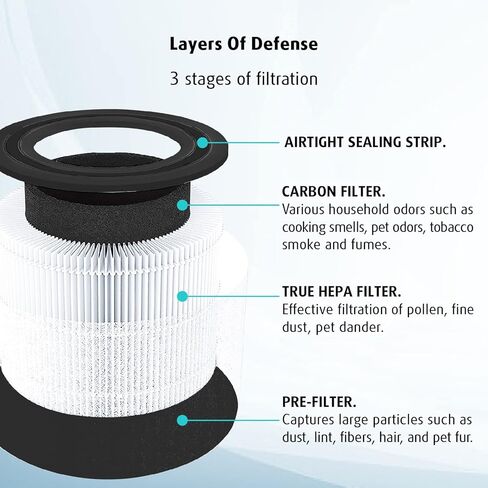 Layers Of Defense

3 stages of filtration

AIRTIGHT SEALING STRIP.

CARBON FILTER.
Various household odors such as cooking smells, pet odors, tobacco smoke and fumes.

TRUE HEPA FILTER.
Effective filtration of pollen, fine dust, pet dander.

PRE-FILTER.
Captures large particles such as dust, lint, fibers, hair, and pet fur.