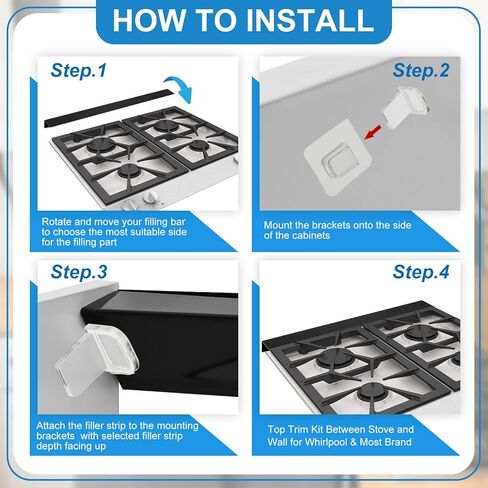 HOW TO INSTALL

Step.1

Rotate and move your filling bar to choose the most suitable side for the filling part

Step.2

Mount the brackets onto the side of the cabinets

Step.3

Attach the filler strip to the mounting brackets with selected filler strip depth facing up

Step.4

Top Trim Kit Between Stove and Wall for Whirlpool & Most Brand