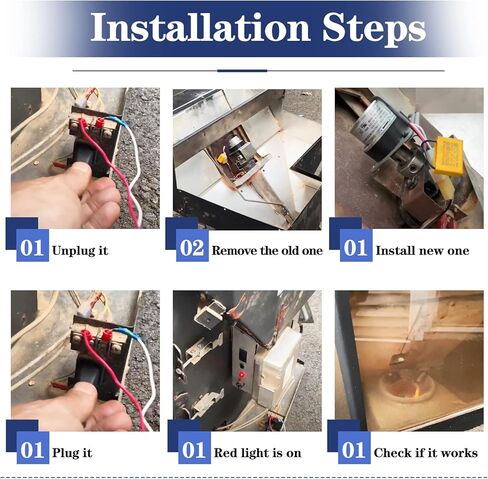 Installation Steps

01 Unplug it

02 Remove the old one

01 Install new one

01 Plug it

01 Red light is on

01 Check if it works