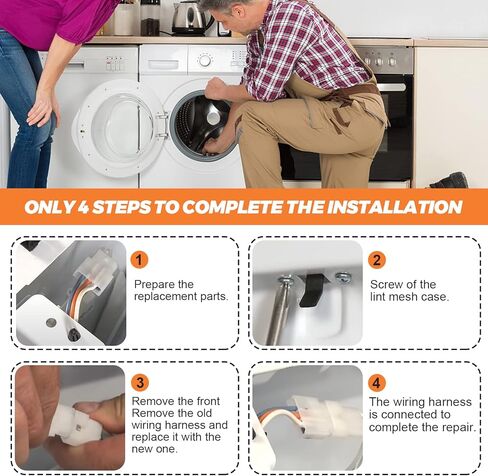 ONLY 4 STEPS TO COMPLETE THE INSTALLATION

1
Prepare the replacement parts.

2
Screw of the lint mesh case.

3
Remove the front Remove the old wiring harness and replace it with the new one.

4
The wiring harness is connected to complete the repair.