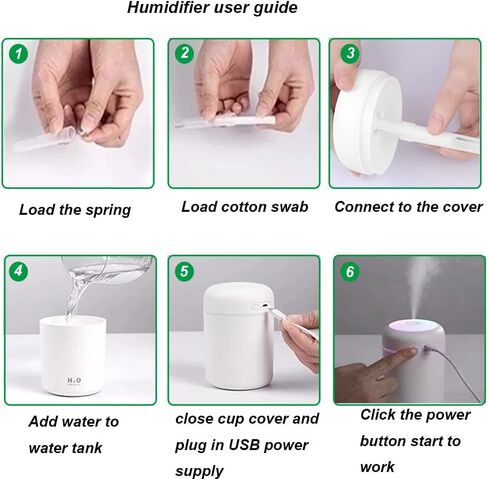 Humidifier user guide

1

Load the spring

2

Load cotton swab

3

Connect to the cover

4

$H_2O$

Add water to water tank

5

close cup cover and plug in USB power supply

6

Click the power button start to work