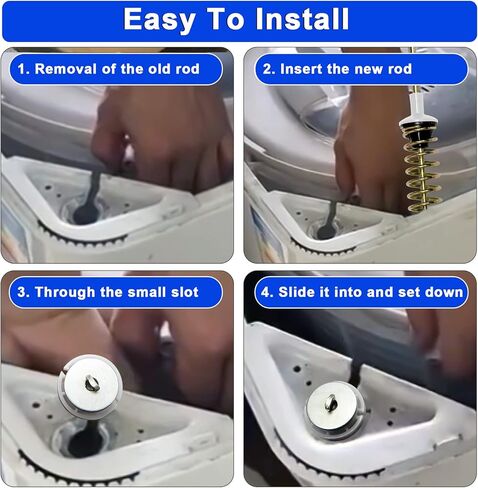 Easy To Install

1. Removal of the old rod

2. Insert the new rod

3. Through the small slot

4. Slide it into and set down