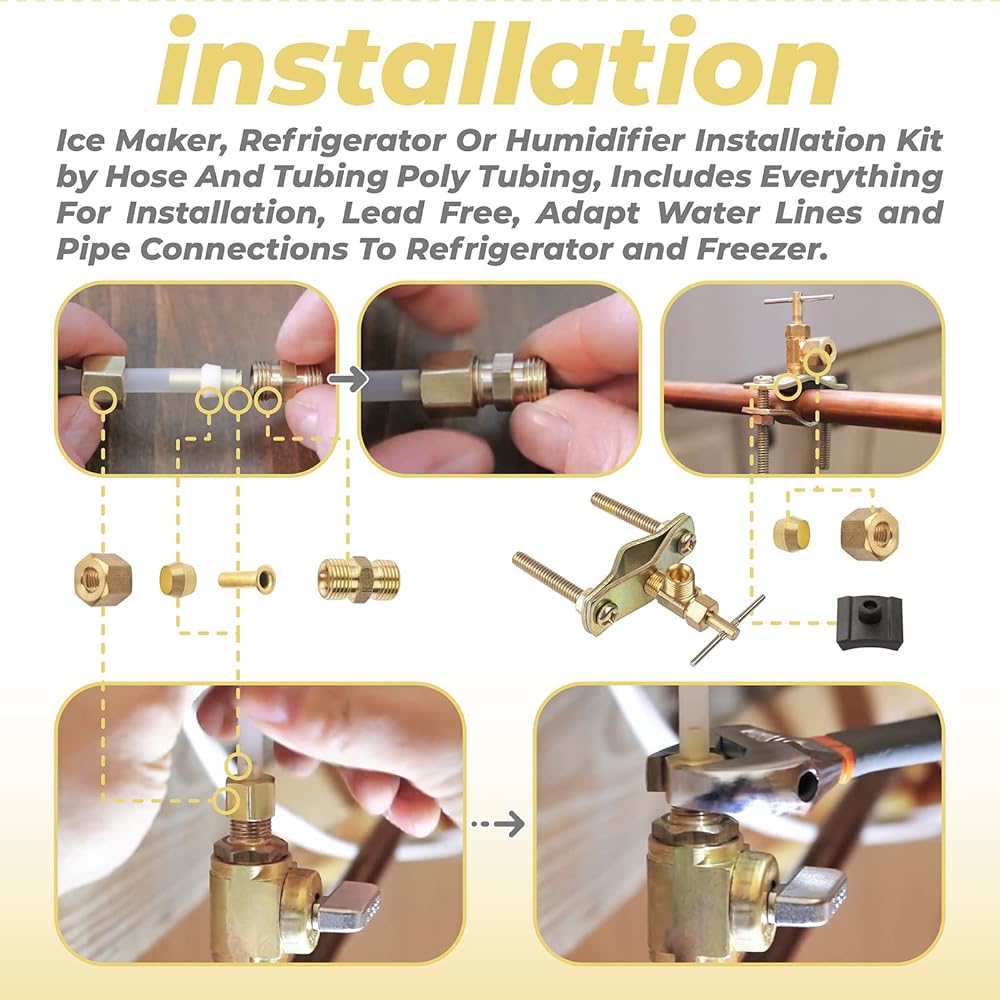 installation

Ice Maker, Refrigerator Or Humidifier Installation Kit by Hose And Tubing Poly Tubing, Includes Everything For Installation, Lead Free, Adapt Water Lines and Pipe Connections To Refrigerator and Freezer.