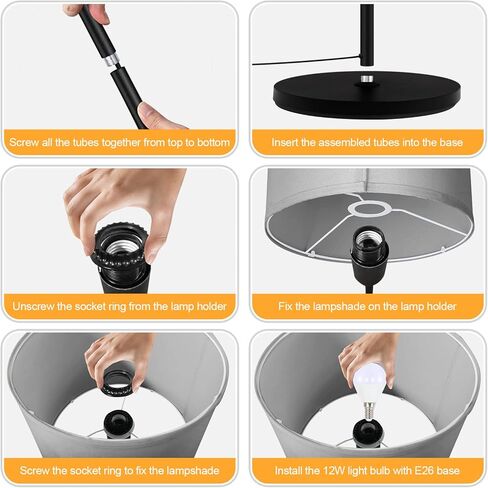 Screw all the tubes together from top to bottom

Insert the assembled tubes into the base

Unscrew the socket ring from the lamp holder

Fix the lampshade on the lamp holder

Screw the socket ring to fix the lampshade

Install the 12W light bulb with E26 base