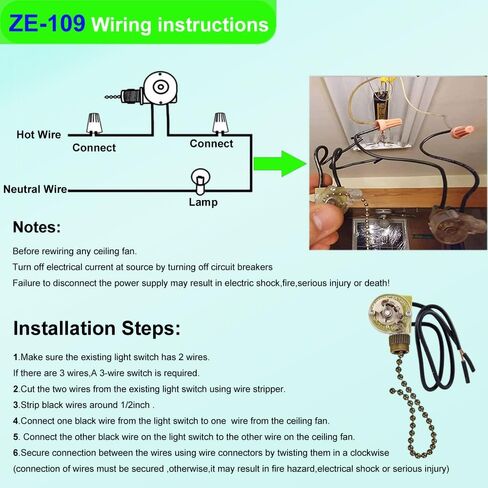 ZE-109 Wiring instructions

Hot Wire
Connect
Connect
Neutral Wire
Lamp

Notes:

Before rewiring any ceiling fan.
Turn off electrical current at source by turning off circuit breakers
Failure to disconnect the power supply may result in electric shock,fire,serious injury or death!

Installation Steps:

1.Make sure the existing light switch has 2 wires.
If there are 3 wires,A 3-wire switch is required.
2.Cut the two wires from the existing light switch using wire stripper.
3.Strip black wires around 1/2inch .
4.Connect one black wire from the light switch to one wire from the ceiling fan.
5. Connect the other black wire on the light switch to the other wire on the ceiling fan.
6.Secure connection between the wires using wire connectors by twisting them in a clockwise
(connection of wires must be secured ,otherwise,it may result in fire hazard,electrical shock or serious injury)