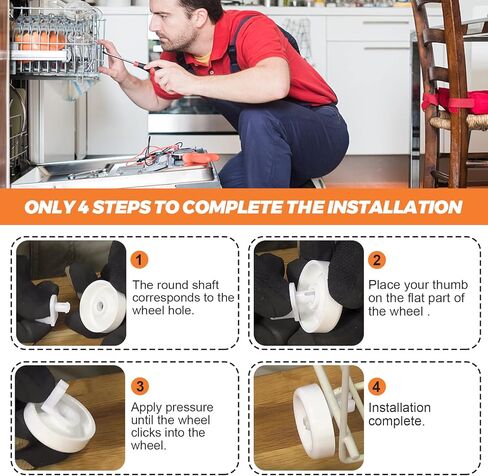 ONLY 4 STEPS TO COMPLETE THE INSTALLATION

1
The round shaft corresponds to the wheel hole.

2
Place your thumb on the flat part of the wheel .

3
Apply pressure until the wheel clicks into the wheel.

4
Installation complete.