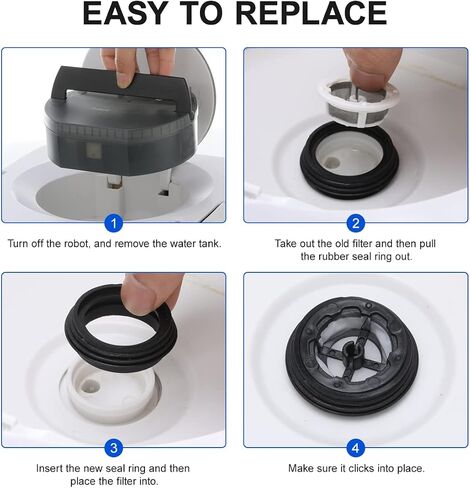 EASY TO REPLACE

1

Turn off the robot, and remove the water tank.

2

Take out the old filter and then pull the rubber seal ring out.

3

Insert the new seal ring and then place the filter into.

4

Make sure it clicks into place.