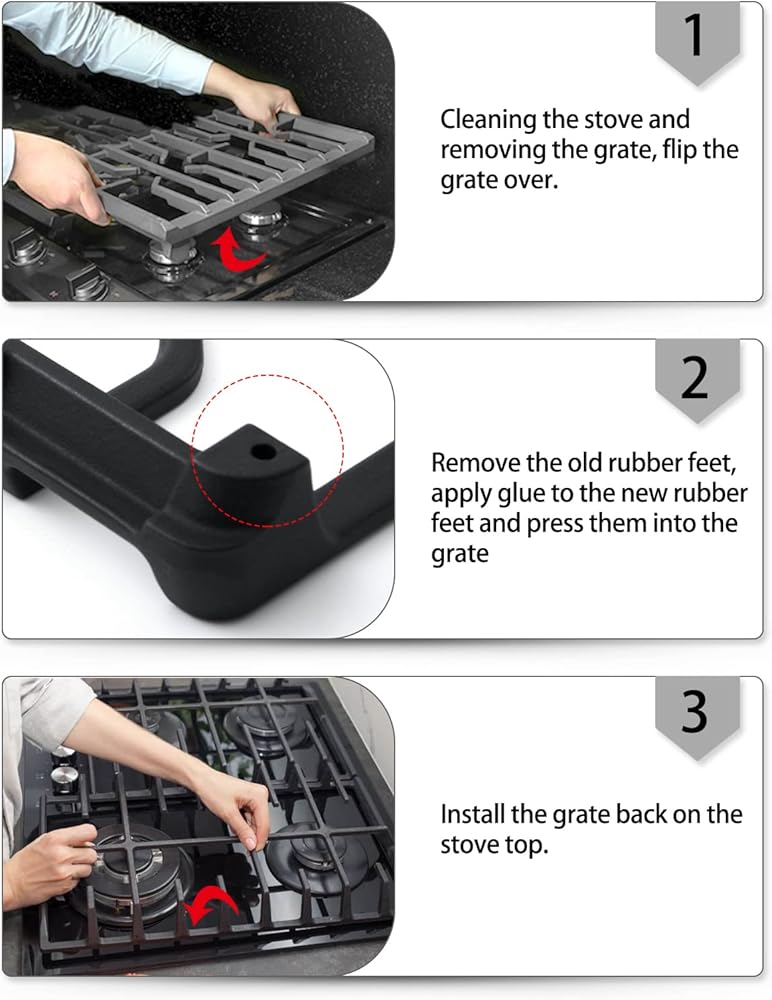 1

Cleaning the stove and removing the grate, flip the grate over.

2

Remove the old rubber feet, apply glue to the new rubber feet and press them into the grate

3

Install the grate back on the stove top.