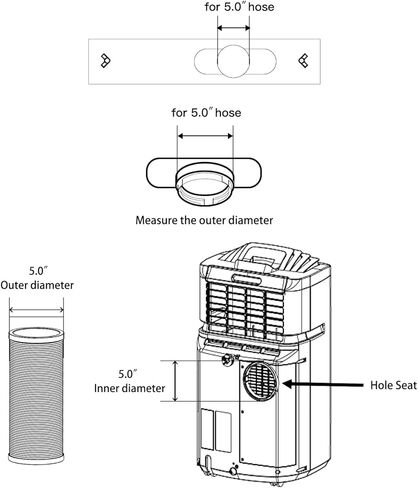 for 5.0″ hose

for 5.0″ hose

Measure the outer diameter

5.0″
Outer diameter

5.0″
Inner diameter

Hole Seat