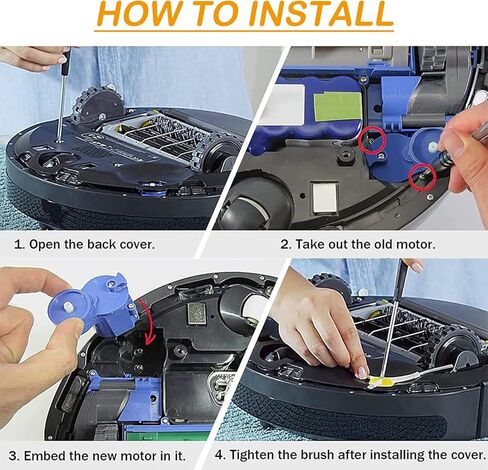 HOW TO INSTALL

1. Open the back cover.

2. Take out the old motor.

3. Embed the new motor in it.

4. Tighten the brush after installing the cover.