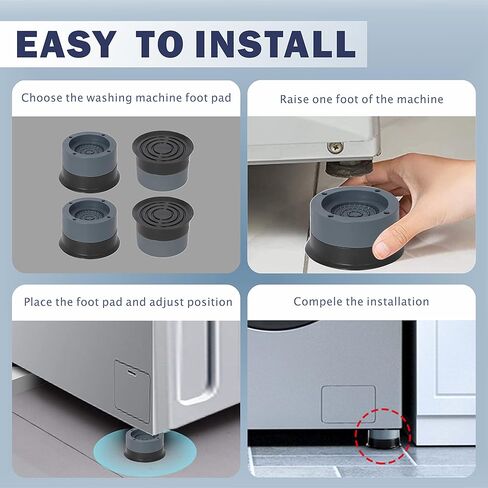 EASY TO INSTALL

Choose the washing machine foot pad

Raise one foot of the machine

Place the foot pad and adjust position

Compele the installation