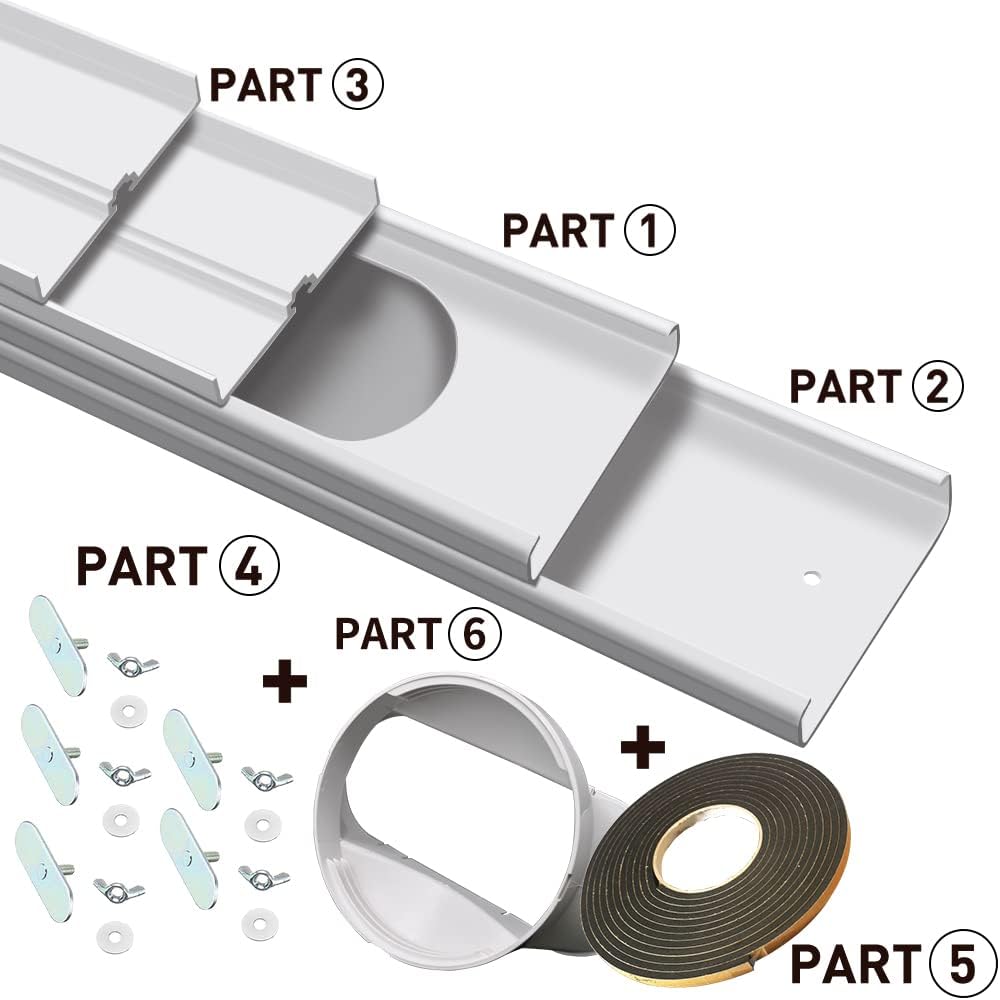 PART ③

PART ①

PART ②

PART ④

PART ⑥

+

+

PART ⑤