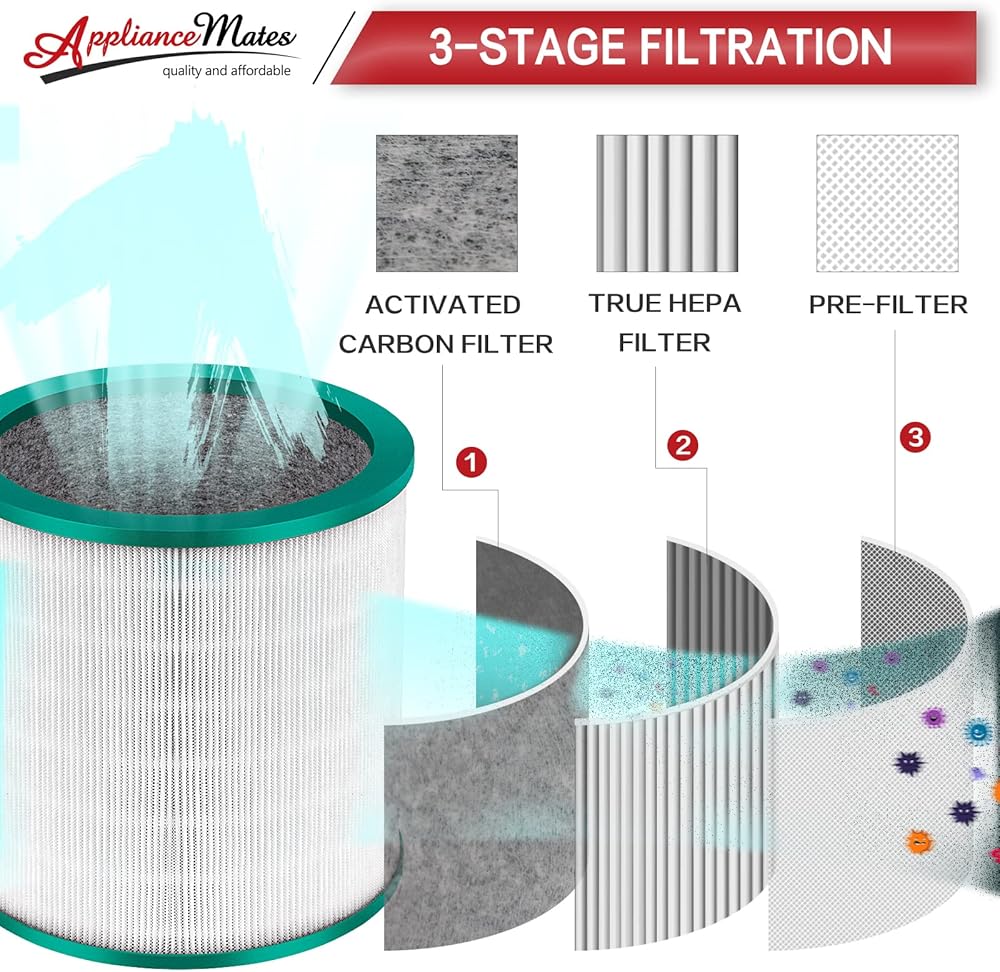 ApplianceMates
quality and affordable

3-STAGE FILTRATION

ACTIVATED CARBON FILTER

TRUE HEPA FILTER

PRE-FILTER

1

2

3