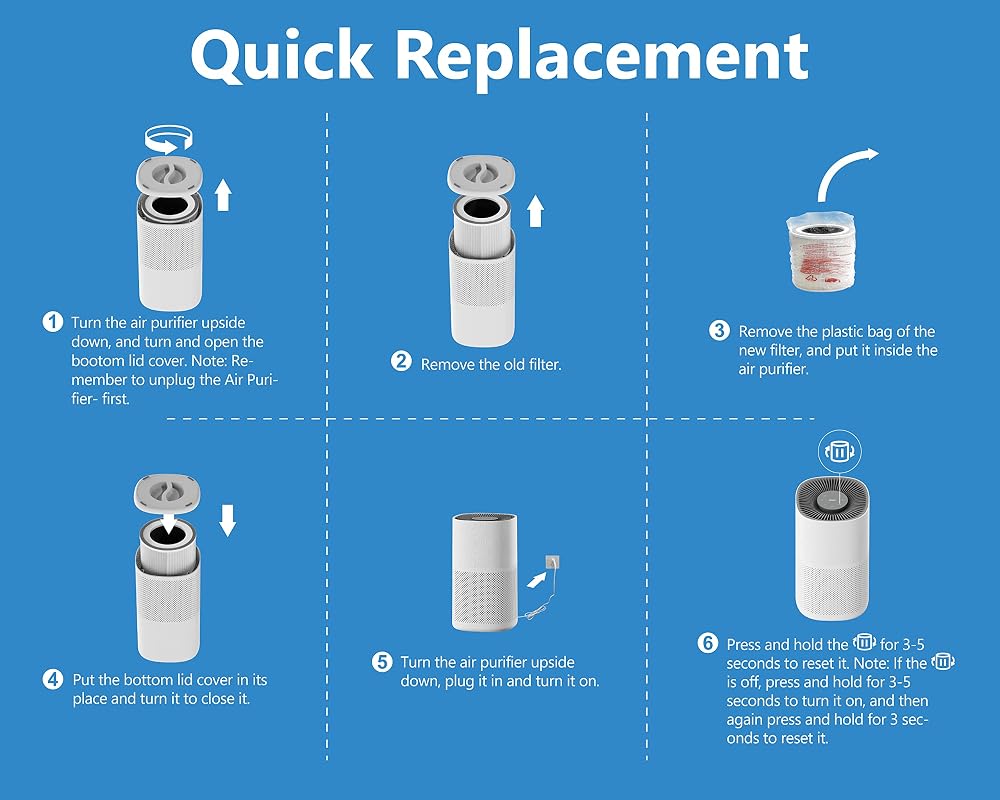 Quick Replacement

1 Turn the air purifier upside down, and turn and open the bootom lid cover. Note: Remember to unplug the Air Purifier- first.

2 Remove the old filter.

3 Remove the plastic bag of the new filter, and put it inside the air purifier.

4 Put the bottom lid cover in its place and turn it to close it.

5 Turn the air purifier upside down, plug it in and turn it on.

6 Press and hold the for 3-5 seconds to reset it. Note: If the is off, press and hold for 3-5 seconds to turn it on, and then again press and hold for 3 seconds to reset it.