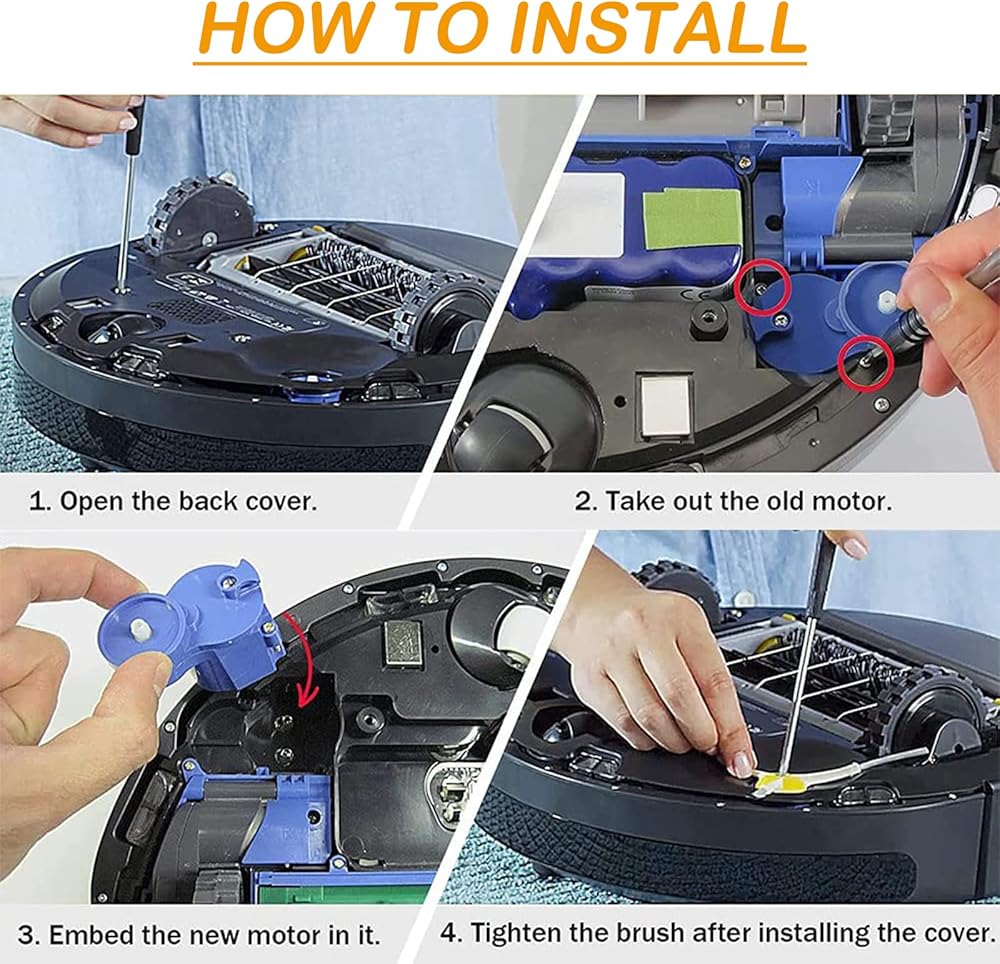 HOW TO INSTALL

1. Open the back cover.

2. Take out the old motor.

3. Embed the new motor in it.

4. Tighten the brush after installing the cover.