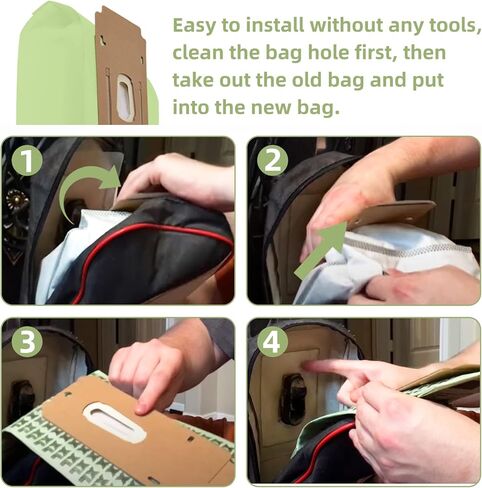 Easy to install without any tools, clean the bag hole first, then take out the old bag and put into the new bag.

1

2

3

4