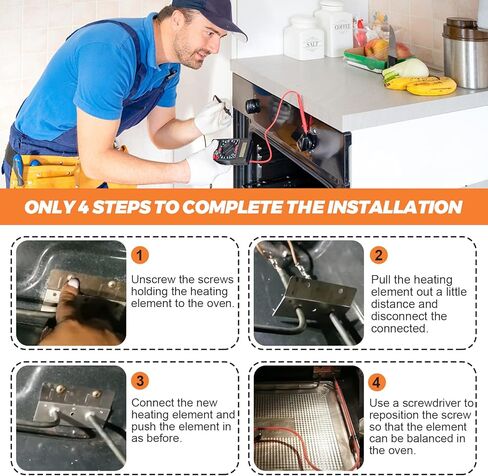 SALT

COFFEE

ONLY 4 STEPS TO COMPLETE THE INSTALLATION

1

Unscrew the screws holding the heating element to the oven.

2

Pull the heating element out a little distance and disconnect the connected.

3

Connect the new heating element and push the element in as before.

4

Use a screwdriver to reposition the screw so that the element can be balanced in the oven.