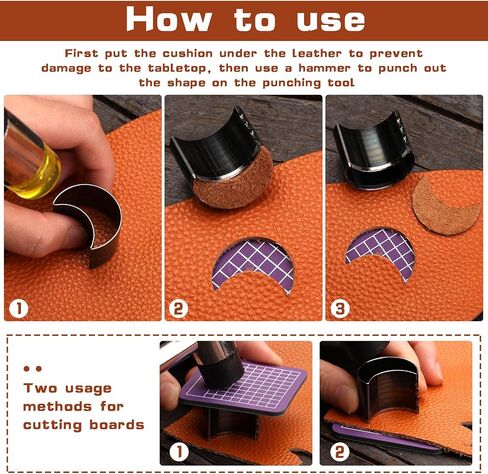 How to use

First put the cushion under the leather to prevent damage to the tabletop, then use a hammer to punch out the shape on the punching tool

1

2

3

Two usage methods for cutting boards

1

2