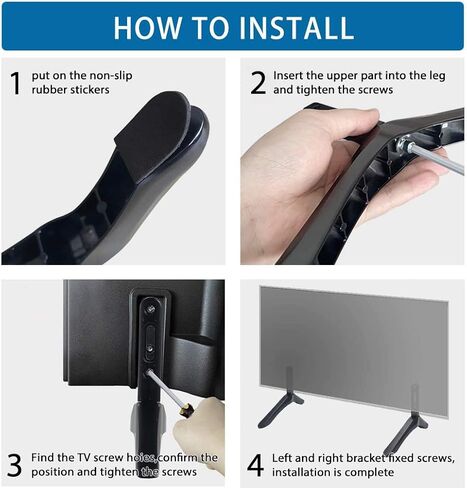 HOW TO INSTALL

1 put on the non-slip rubber stickers

2 Insert the upper part into the leg and tighten the screws

3 Find the TV screw holes,confirm the position and tighten the screws

4 Left and right bracket fixed screws, installation is complete