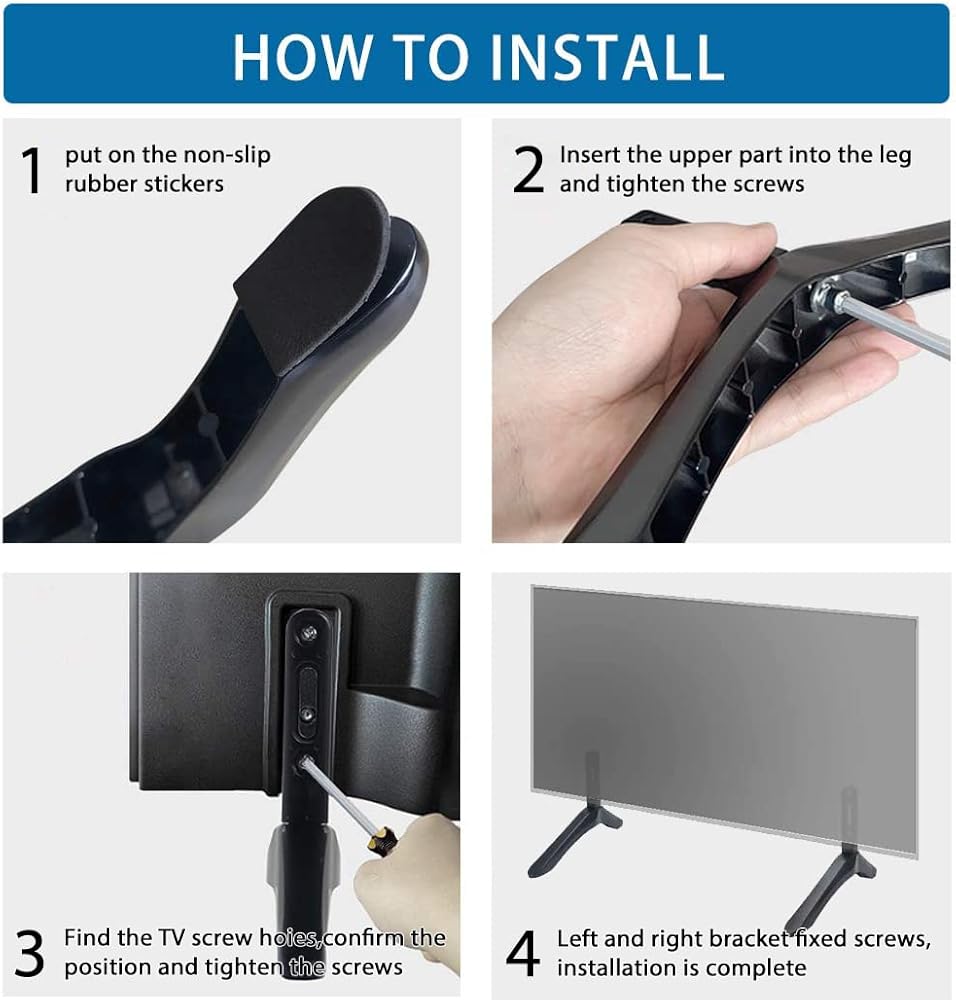 HOW TO INSTALL

1 put on the non-slip rubber stickers

2 Insert the upper part into the leg and tighten the screws

3 Find the TV screw hoies,confirm the position and tighten the screws

4 Left and right bracket fixed screws, installation is complete