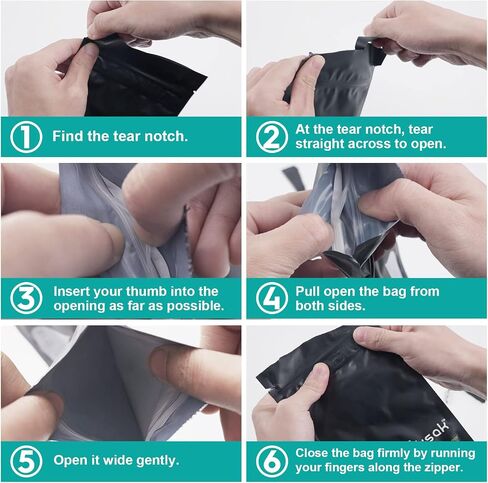 1 Find the tear notch.

2 At the tear notch, tear straight across to open.

3 Insert your thumb into the opening as far as possible.

4 Pull open the bag from both sides.

5 Open it wide gently.

6 Close the bag firmly by running your fingers along the zipper.