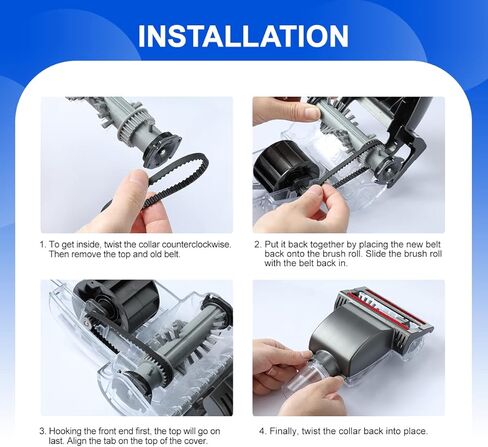 INSTALLATION

1. To get inside, twist the collar counterclockwise. Then remove the top and old belt.

2. Put it back together by placing the new belt back onto the brush roll. Slide the brush roll with the belt back in.

3. Hooking the front end first, the top will go on last. Align the tab on the top of the cover.

4. Finally, twist the collar back into place.