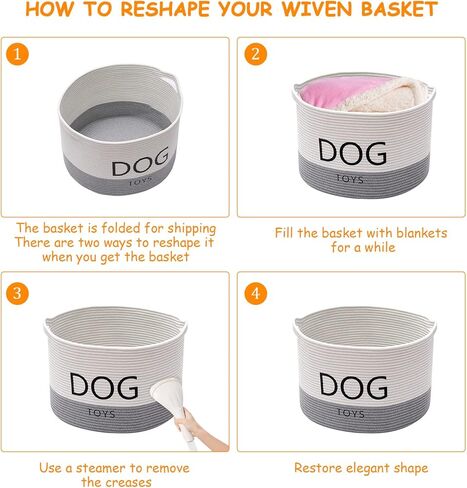 HOW TO RESHAPE YOUR WIVEN BASKET

1

DOG
TOYS

The basket is folded for shipping
There are two ways to reshape it
when you get the basket

2

DOG
TOYS

Fill the basket with blankets
for a while

3

DOG
TOYS

Use a steamer to remove
the creases

4

DOG
TOYS

Restore elegant shape