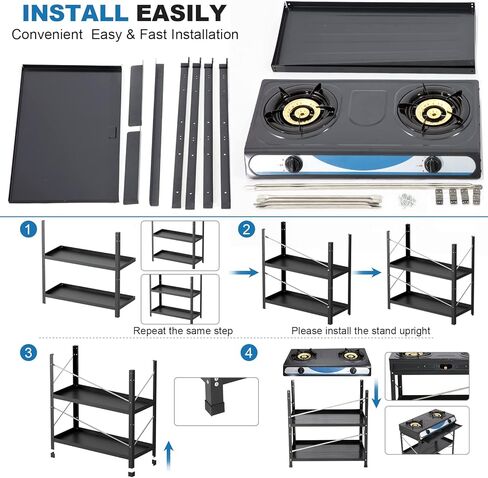 INSTALL EASILY
Convenient Easy & Fast Installation

1

Repeat the same step

2

Please install the stand upright

3

4