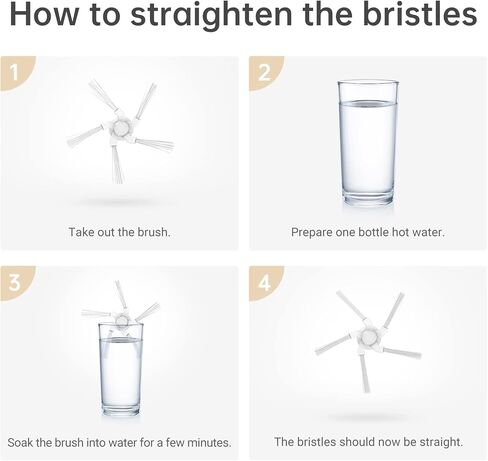 How to straighten the bristles

1

Take out the brush.

2

Prepare one bottle hot water.

3

Soak the brush into water for a few minutes.

4

The bristles should now be straight.