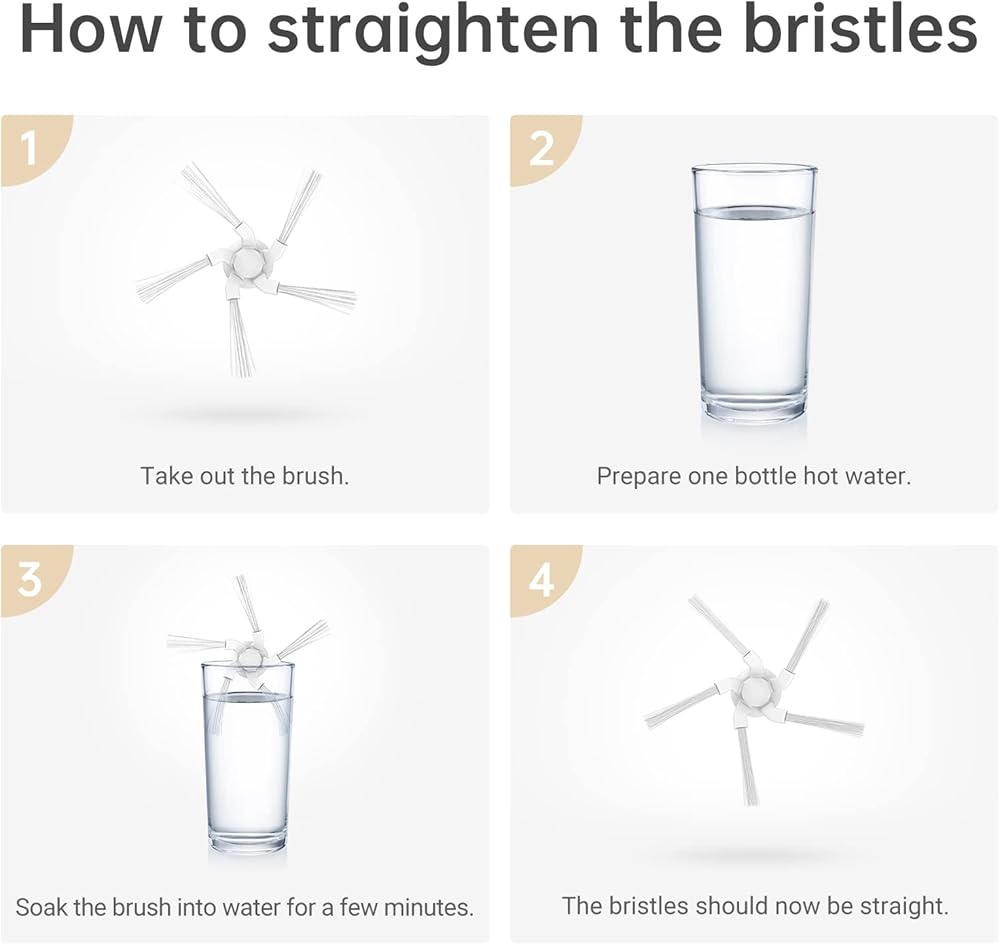 How to straighten the bristles

1

Take out the brush.

2

Prepare one bottle hot water.

3

Soak the brush into water for a few minutes.

4

The bristles should now be straight.