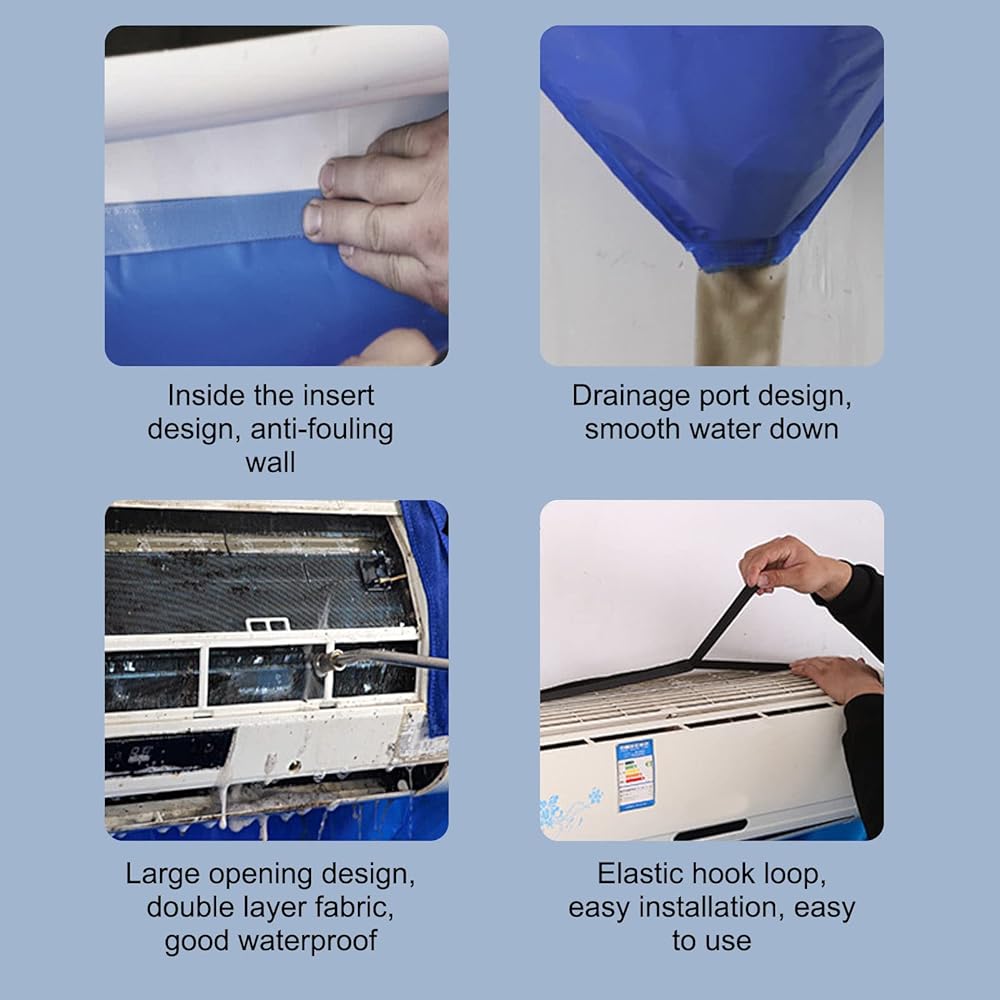 Inside the insert design, anti-fouling wall

Drainage port design, smooth water down

Large opening design, double layer fabric, good waterproof

Elastic hook loop, easy installation, easy to use