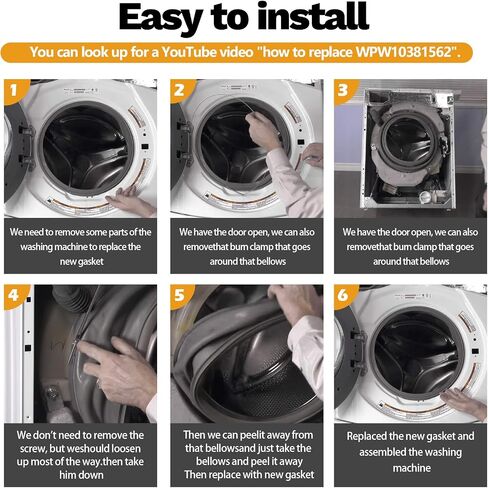 Easy to install

You can look up for a YouTube video "how to replace WPW10381562".

1

We need to remove some parts of the washing machine to replace the new gasket

2

We have the door open, we can also removethat bum clamp that goes around that bellows

3

We have the door open, we can also removethat bum clamp that goes around that bellows

4

We don't need to remove the screw, but weshould loosen up most of the way.then take him down

5

Then we can peelit away from that bellowsand just take the bellows and peel it away Then replace with new gasket

6

Replaced the new gasket and assembled the washing machine